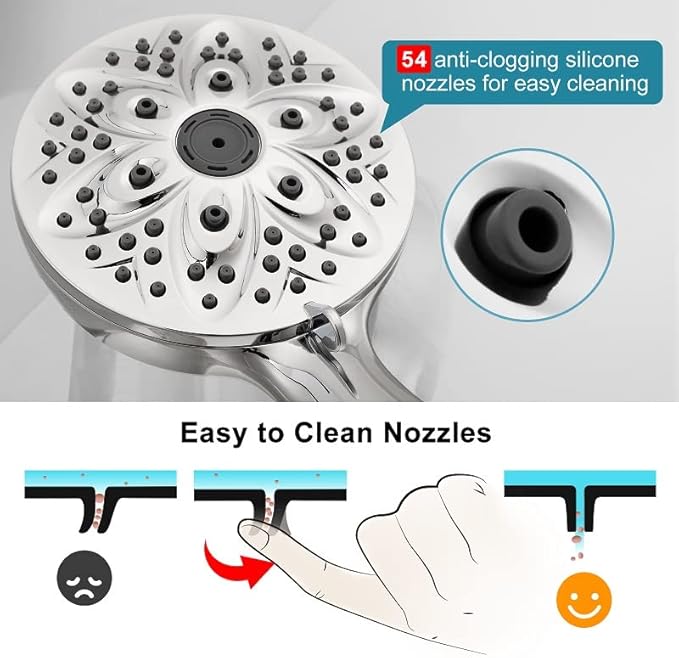 54 anti-clogging silicone nozzles for easy cleaning

Easy to Clean Nozzles