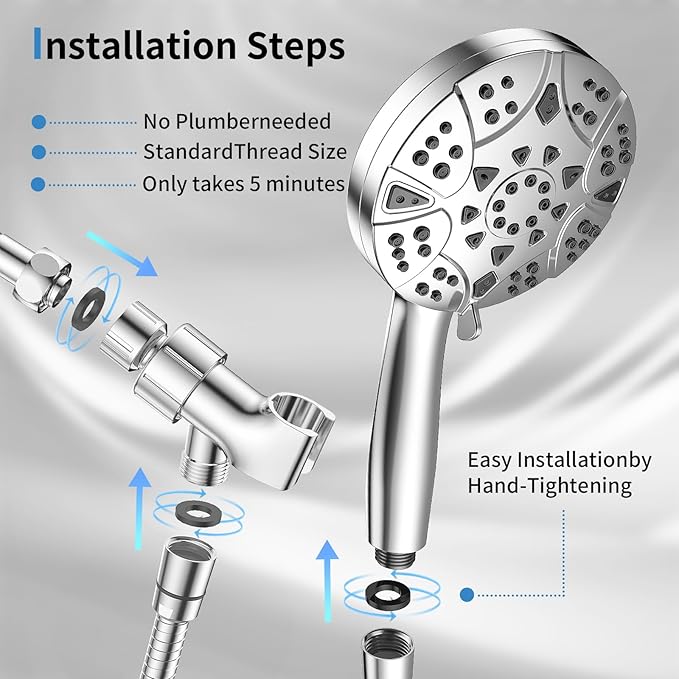 Installation Steps

No Plumberneeded
StandardThread Size
Only takes 5 minutes

Easy Installationby Hand-Tightening