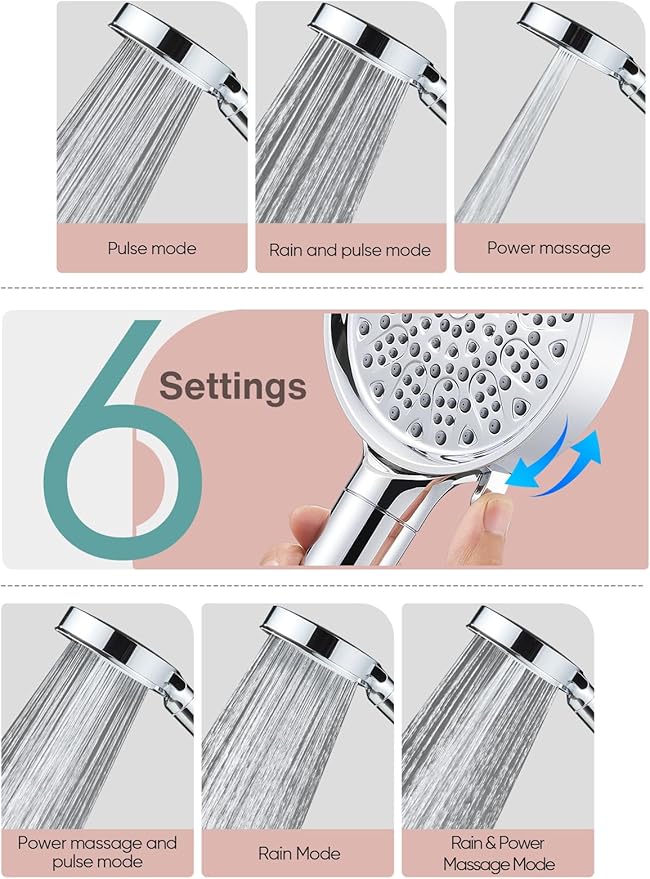 Pulse mode

Rain and pulse mode

Power massage

6 Settings

Power massage and pulse mode

Rain Mode

Rain & Power Massage Mode